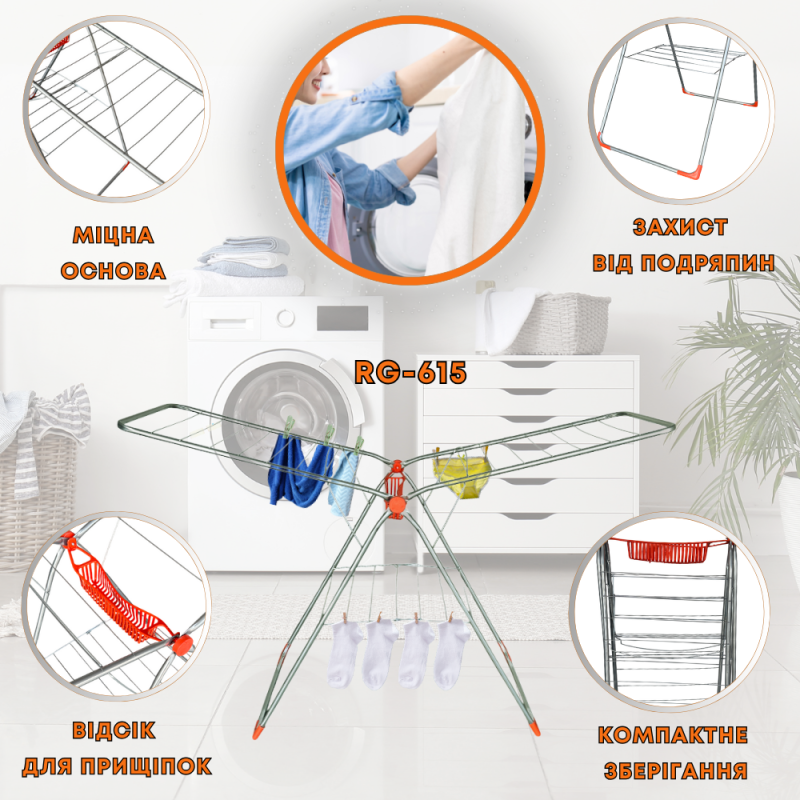 МІЦНА ОСНОВА

ЗАХИСТ ВІД ПОДРЯПИН

RG-615

ВІДСІК ДЛЯ ПРИЩІПОК

КОМПАКТНЕ ЗБЕРІГАННЯ